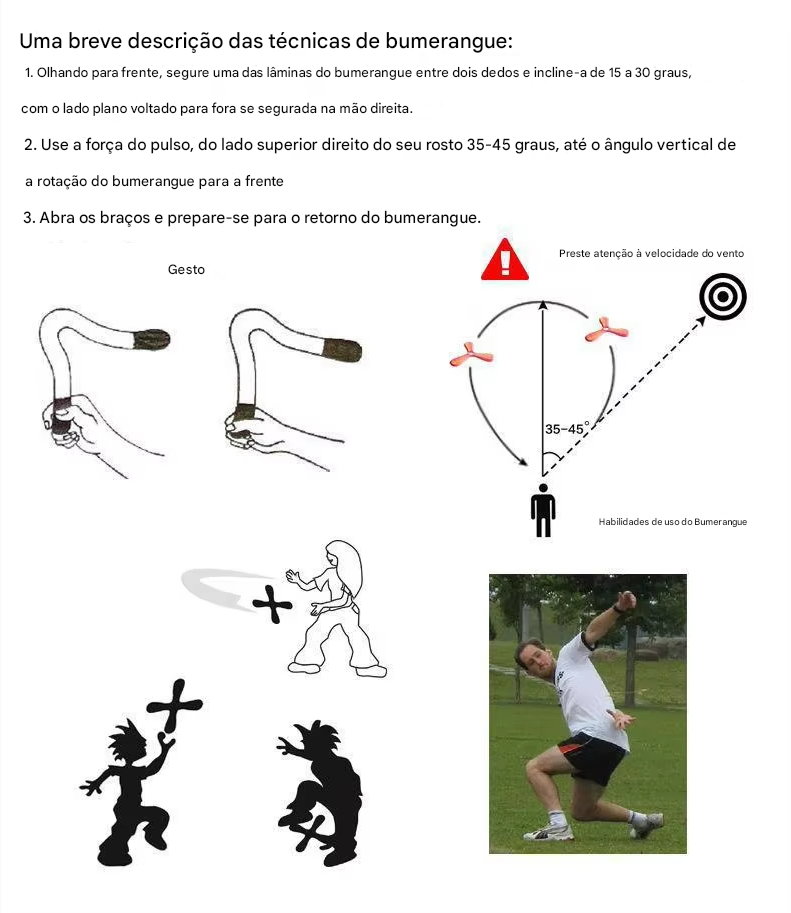 Uma breve descrição das técnicas de bumerangue:

1. Olhando para frente, segure uma das lâminas do bumerangue entre dois dedos e incline-a de 15 a 30 graus,

com o lado plano voltado para fora se segurada na mão direita.

2. Use a força do pulso, do lado superior direito do seu rosto 35-45 graus, até o ângulo vertical de

a rotação do bumerangue para a frente

3. Abra os braços e prepare-se para o retorno do bumerangue.

Gesto

Preste atenção à velocidade do vento

35-45°

Habilidades de uso do Bumerangue