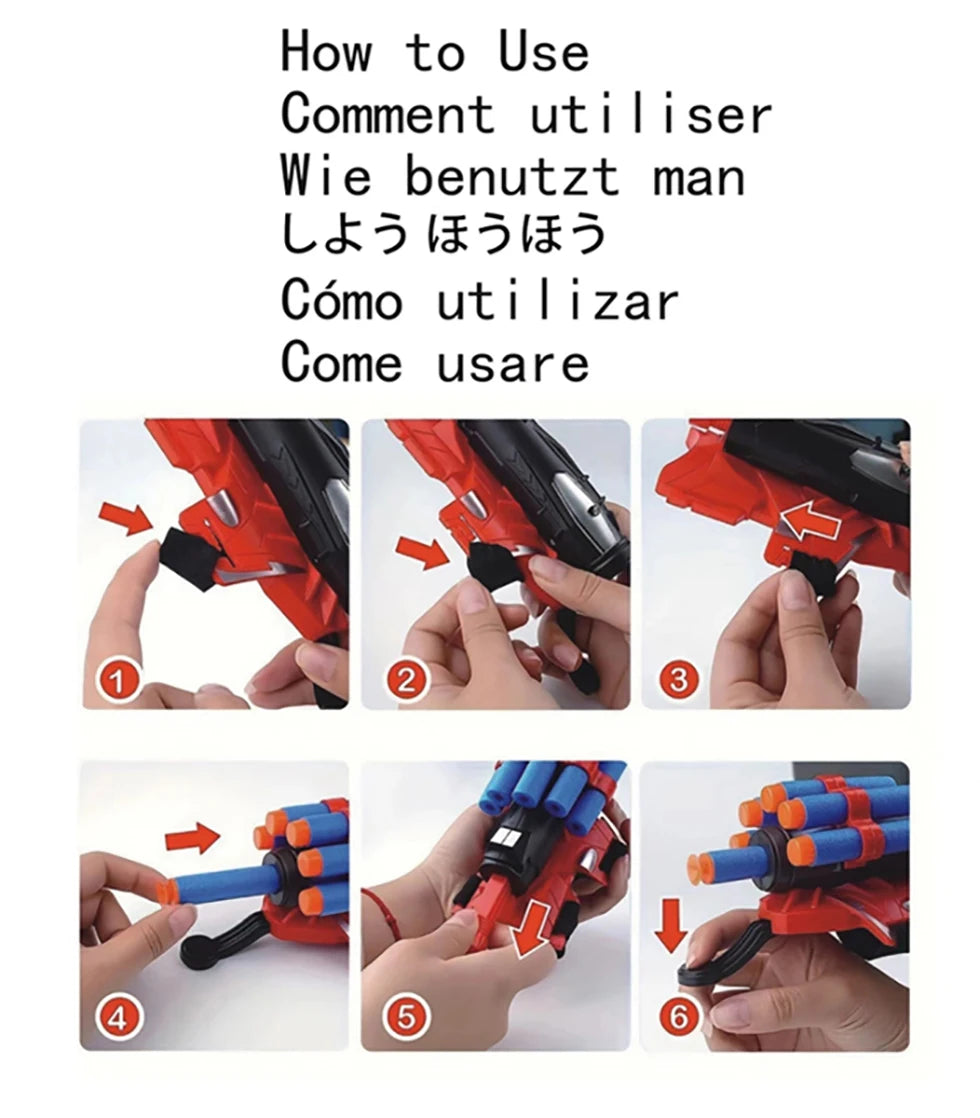 How to Use
Comment utiliser
Wie benutzt man
しよう ほうほう
Cómo utilizar
Come usare

1

2

3

4

5

6