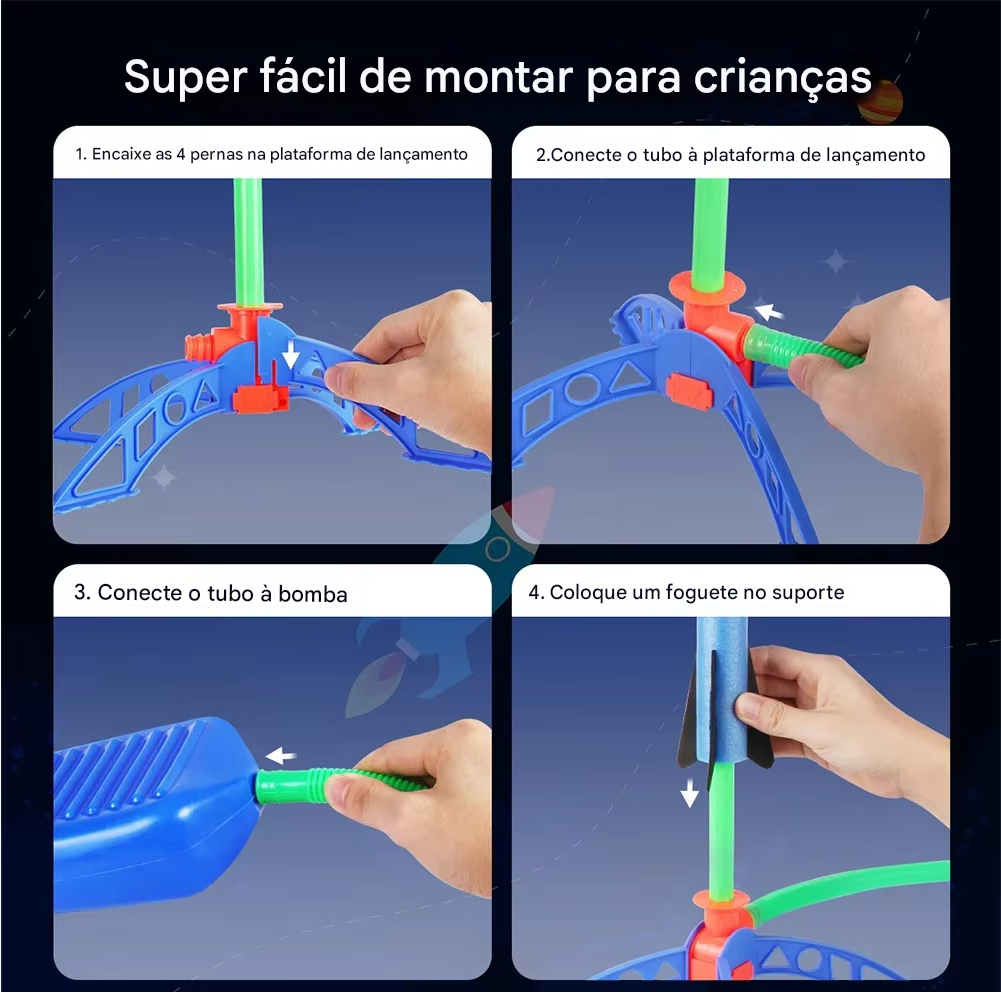 Super fácil de montar para crianças

1. Encaixe as 4 pernas na plataforma de lançamento

2.Conecte o tubo à plataforma de lançamento

3. Conecte o tubo à bomba

4. Coloque um foguete no suporte